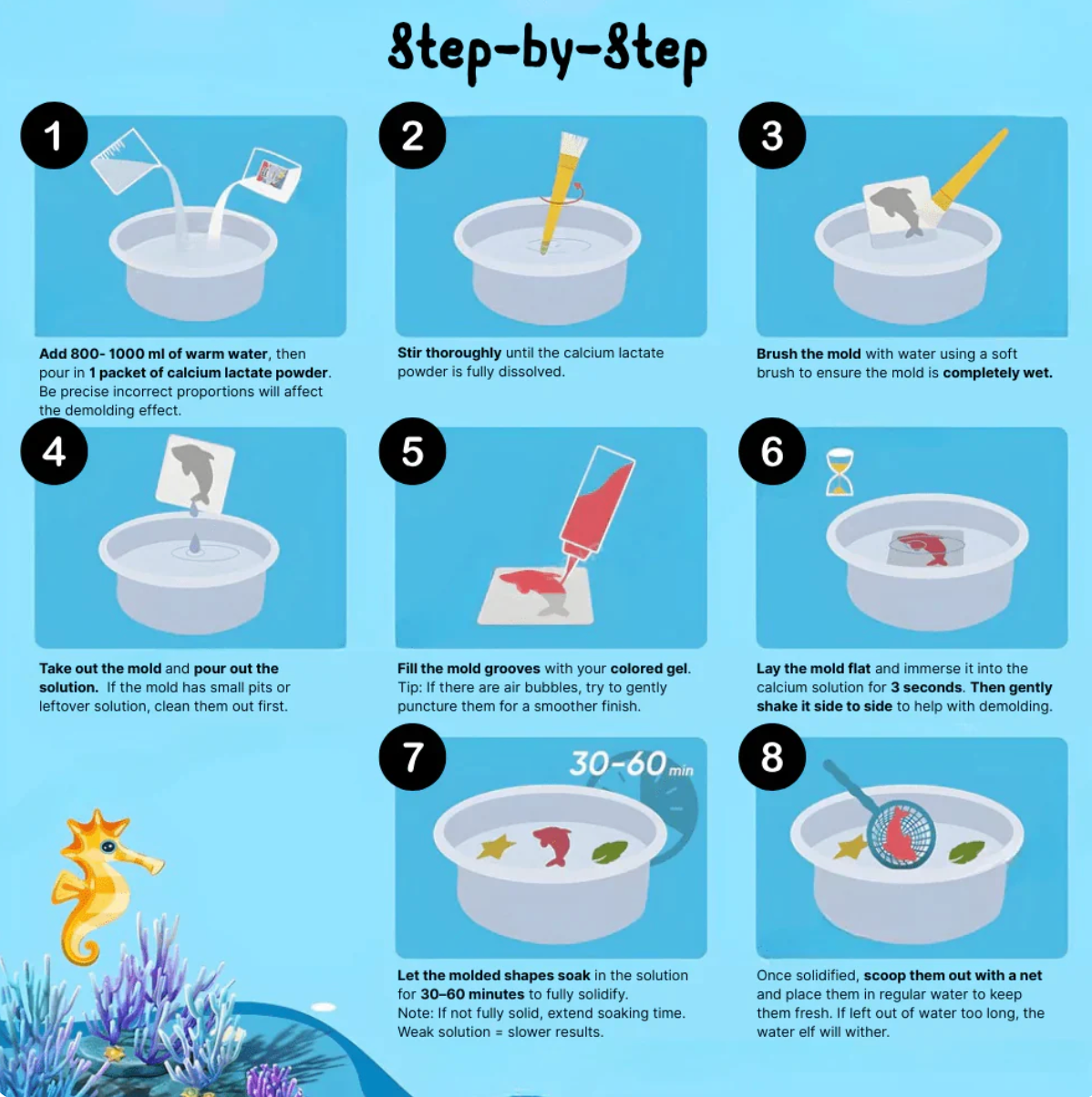 Step-by-Step

1

Add 800- 1000 ml of warm water, then pour in 1 packet of calcium lactate powder. Be precise incorrect proportions will affect the demolding effect.

2

Stir thoroughly until the calcium lactate powder is fully dissolved.

3

Brush the mold with water using a soft brush to ensure the mold is completely wet.

4

Take out the mold and pour out the solution. If the mold has small pits or leftover solution, clean them out first.

5

Fill the mold grooves with your colored gel. Tip: If there are air bubbles, try to gently puncture them for a smoother finish.

6

Lay the mold flat and immerse it into the calcium solution for 3 seconds. Then gently shake it side to side to help with demolding.

7

30-60 min

Let the molded shapes soak in the solution for 30–60 minutes to fully solidify. Note: If not fully solid, extend soaking time. Weak solution = slower results.

8

Once solidified, scoop them out with a net and place them in regular water to keep them fresh. If left out of water too long, the water elf will wither.